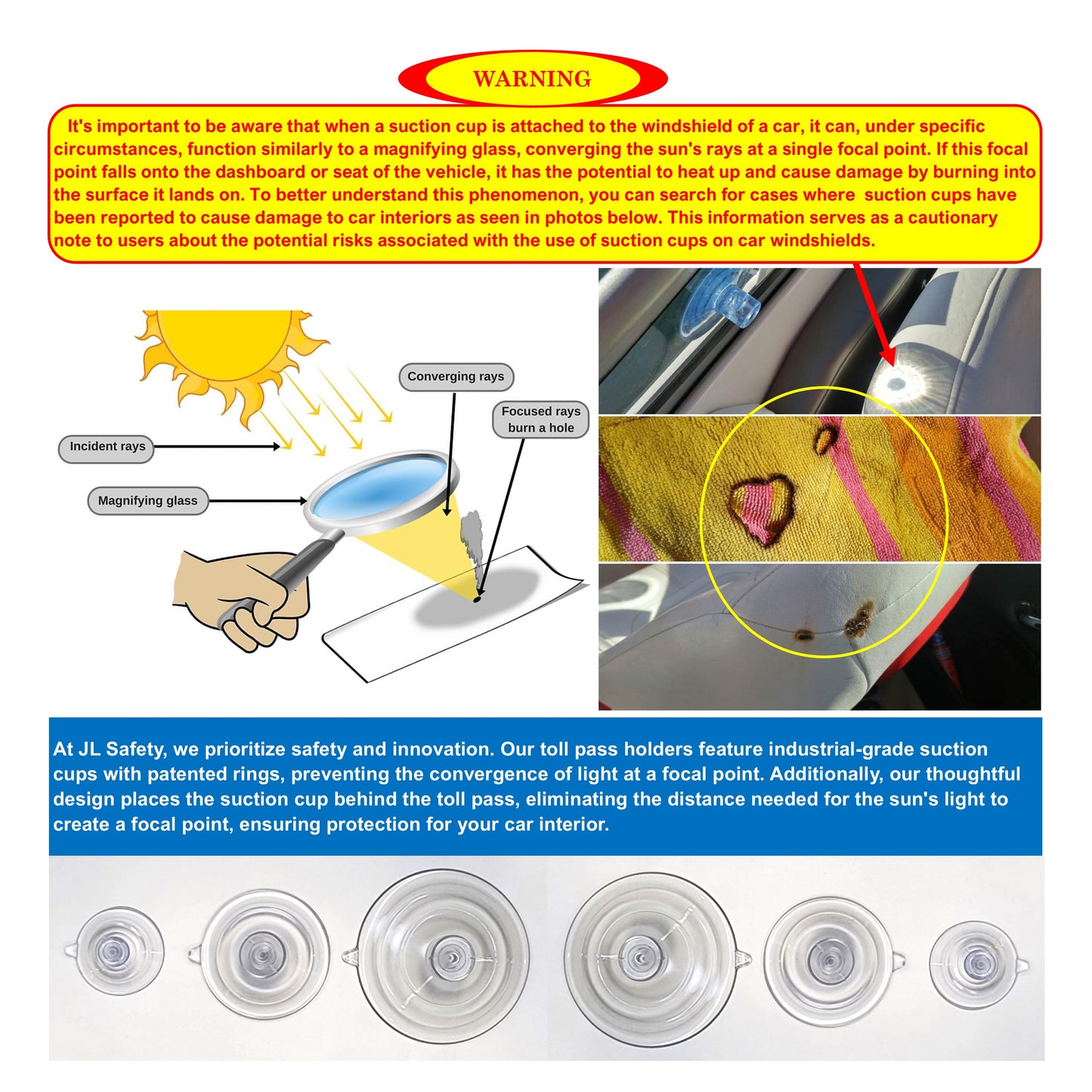 WARNING

It's important to be aware that when a suction cup is attached to the windshield of a car, it can, under specific circumstances, function similarly to a magnifying glass, converging the sun's rays at a single focal point. If this focal point falls onto the dashboard or seat of the vehicle, it has the potential to heat up and cause damage by burning into the surface it lands on. To better understand this phenomenon, you can search for cases where suction cups have been reported to cause damage to car interiors as seen in photos below. This information serves as a cautionary note to users about the potential risks associated with the use of suction cups on car windshields.

Converging rays

Focused rays burn a hole

Incident rays

Magnifying glass

At JL Safety, we prioritize safety and innovation. Our toll pass holders feature industrial-grade suction cups with patented rings, preventing the convergence of light at a focal point. Additionally, our thoughtful design places the suction cup behind the toll pass, eliminating the distance needed for the sun's light to create a focal point, ensuring protection for your car interior.